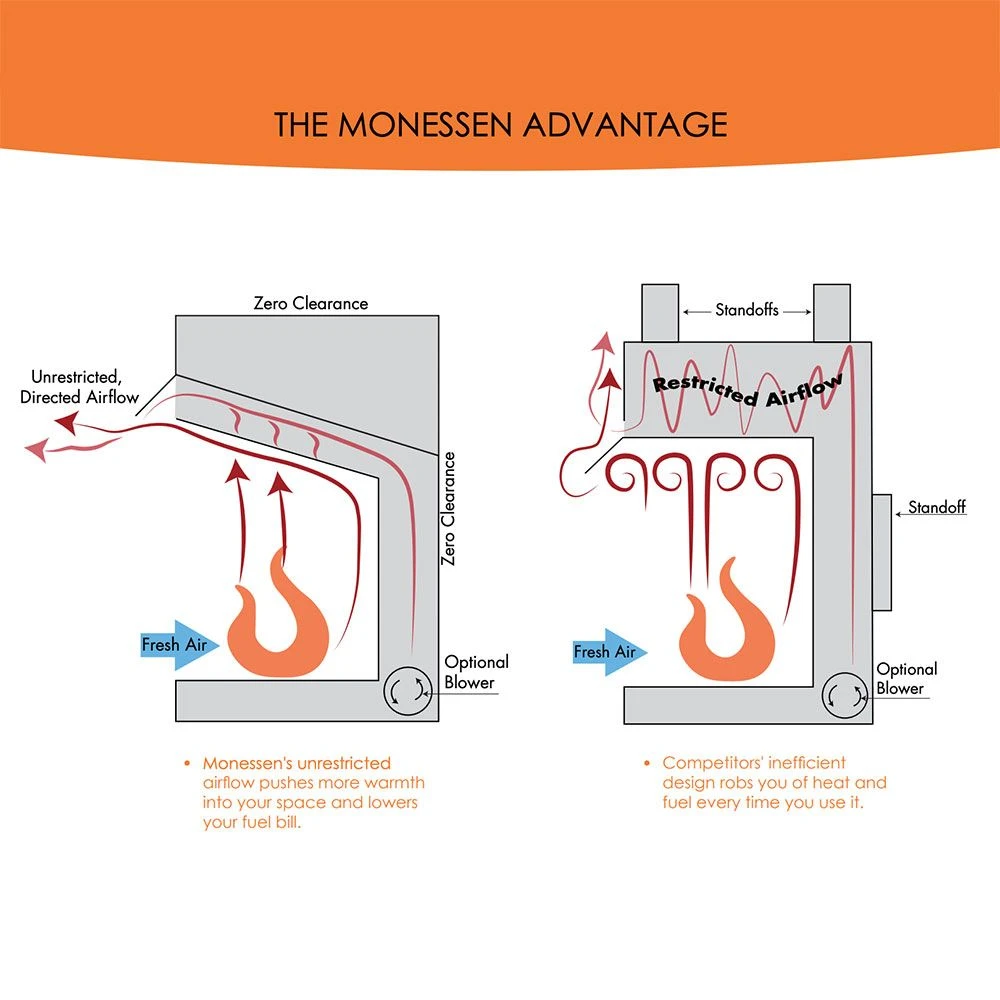 THE MONESSEN ADVANTAGE

Zero Clearance

Unrestricted, Directed Airflow

Zero Clearance

Fresh Air

Optional Blower

• Monessen's unrestricted airflow pushes more warmth into your space and lowers your fuel bill.

Standoffs

Restricted Airflow

Standoff

Fresh Air

Optional Blower

• Competitors' inefficient design robs you of heat and fuel every time you use it.