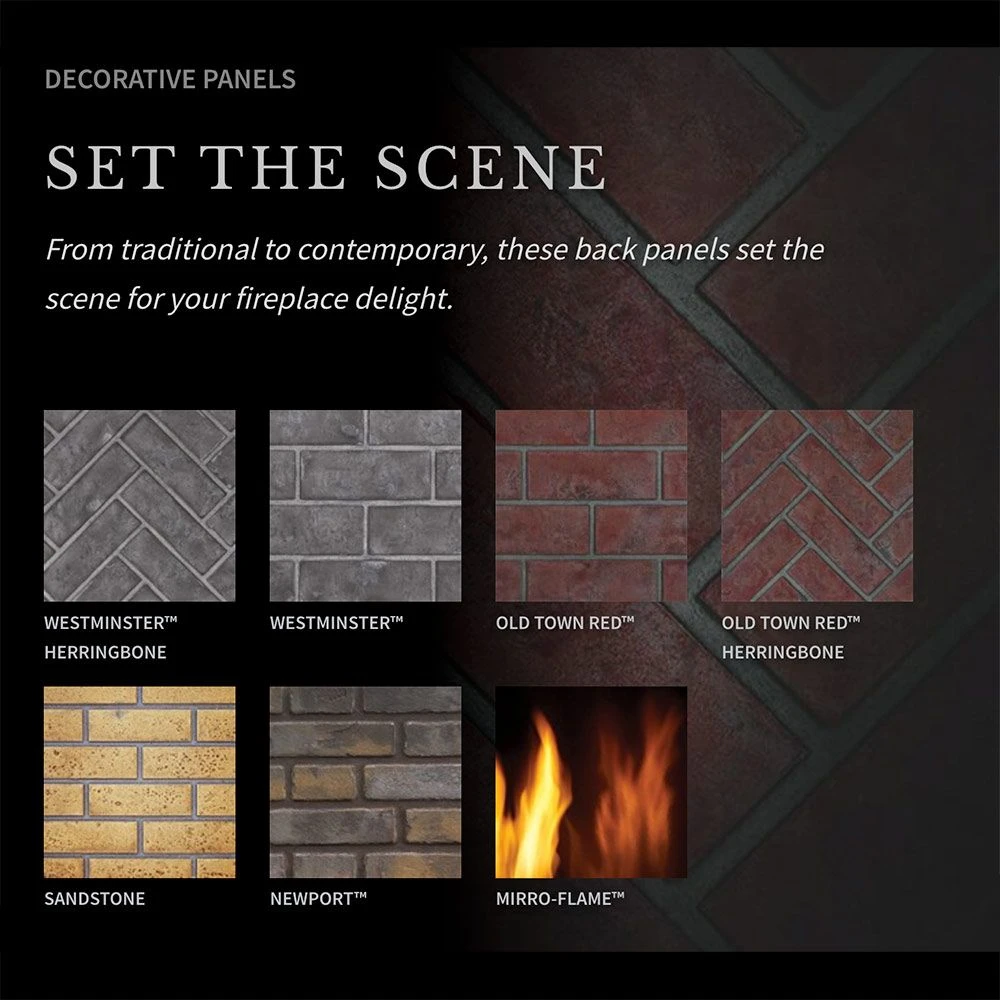 DECORATIVE PANELS

SET THE SCENE

From traditional to contemporary, these back panels set the scene for your fireplace delight.

WESTMINSTER™ HERRINGBONE

WESTMINSTER™

OLD TOWN RED™

OLD TOWN RED™ HERRINGBONE

SANDSTONE

NEWPORT™

MIRRO-FLAME™