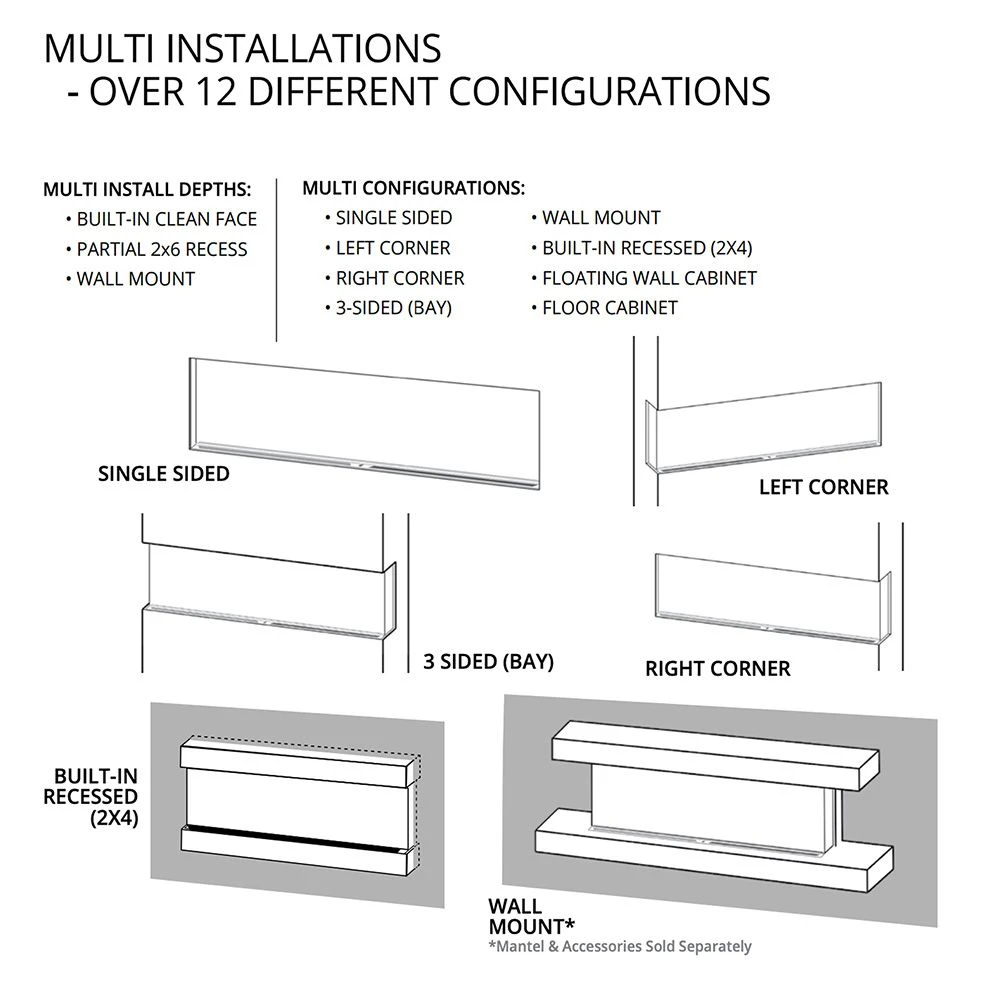 MULTI INSTALLATIONS
- OVER 12 DIFFERENT CONFIGURATIONS

MULTI INSTALL DEPTHS:
• BUILT-IN CLEAN FACE
• PARTIAL 2x6 RECESS
• WALL MOUNT

MULTI CONFIGURATIONS:
• SINGLE SIDED
• LEFT CORNER
• RIGHT CORNER
• 3-SIDED (BAY)

• WALL MOUNT
• BUILT-IN RECESSED (2X4)
• FLOATING WALL CABINET
• FLOOR CABINET

SINGLE SIDED

LEFT CORNER

3 SIDED (BAY)

RIGHT CORNER

BUILT-IN RECESSED (2X4)

WALL MOUNT*
*Mantel & Accessories Sold Separately