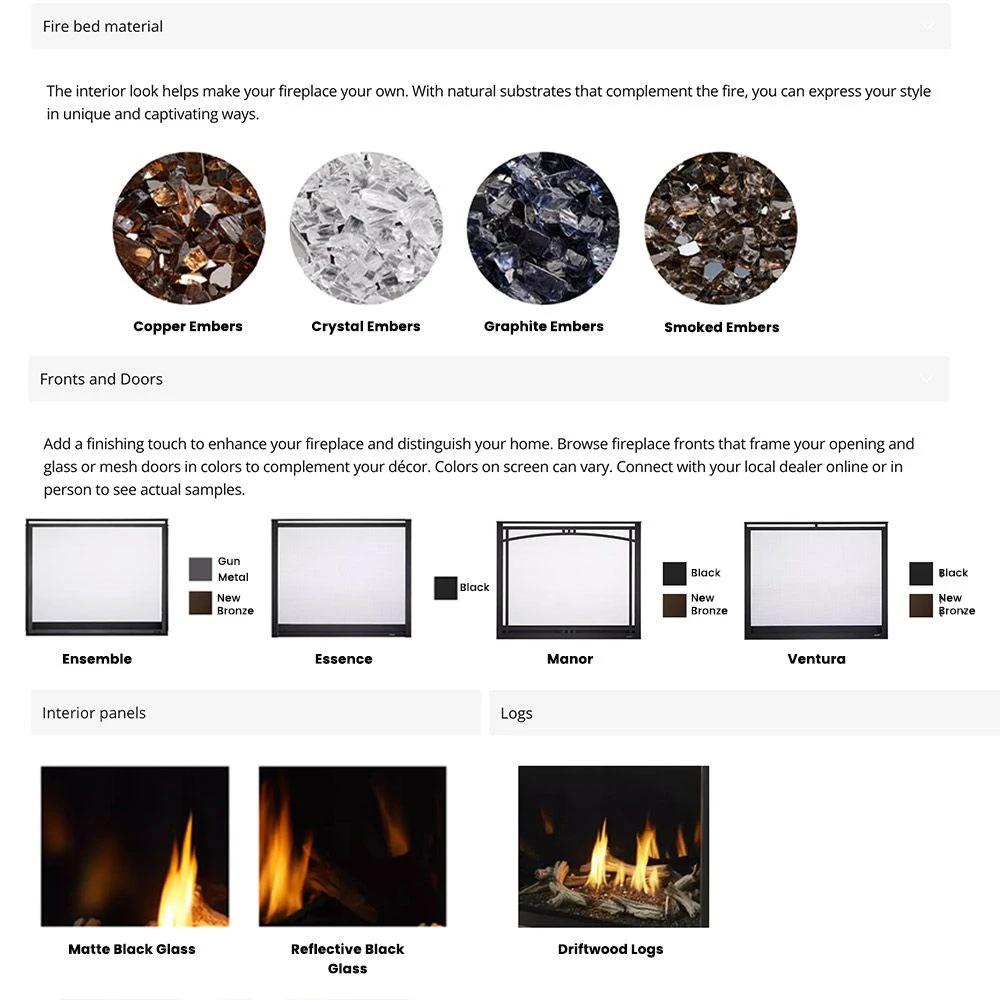 Fire bed material

The interior look helps make your fireplace your own. With natural substrates that complement the fire, you can express your style in unique and captivating ways.

Copper Embers

Crystal Embers

Graphite Embers

Smoked Embers

Fronts and Doors

Add a finishing touch to enhance your fireplace and distinguish your home. Browse fireplace fronts that frame your opening and glass or mesh doors in colors to complement your décor. Colors on screen can vary. Connect with your local dealer online or in person to see actual samples.

Gun Metal

New Bronze

Ensemble

Black

Essence

Black

New Bronze

Manor

Black

New Bronze

Ventura

Interior panels

Logs

Matte Black Glass

Reflective Black Glass

Driftwood Logs